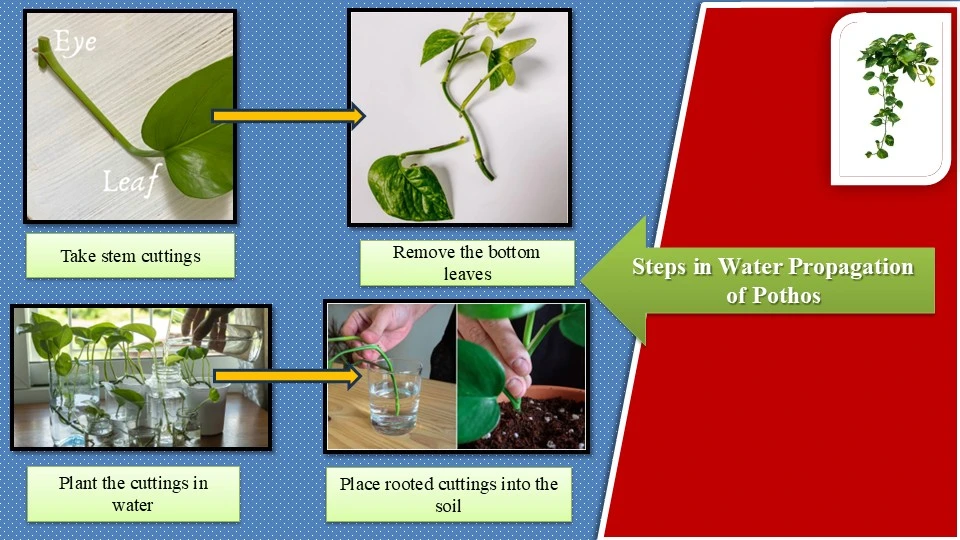 Eye

Leaf

Take stem cuttings

Remove the bottom leaves

Steps in Water Propagation of Pothos

Plant the cuttings in water

Place rooted cuttings into the soil